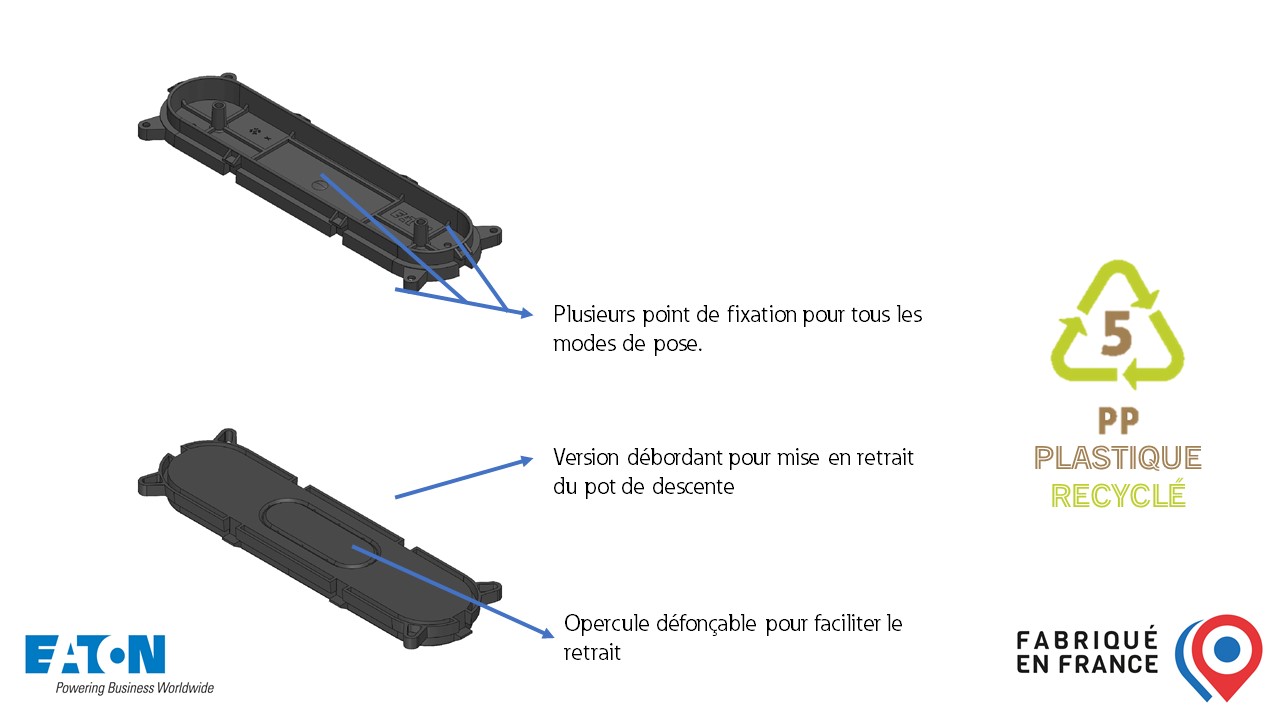 Plusieurs point de fixation pour tous les modes de pose.

Version débordant pour mise en retrait du pot de descente

Opercule défonçable pour faciliter le retrait

5

PP
PLASTIQUE
RECYCLÉ

EATON
Powering Business Worldwide

FABRIQUÉ
EN FRANCE